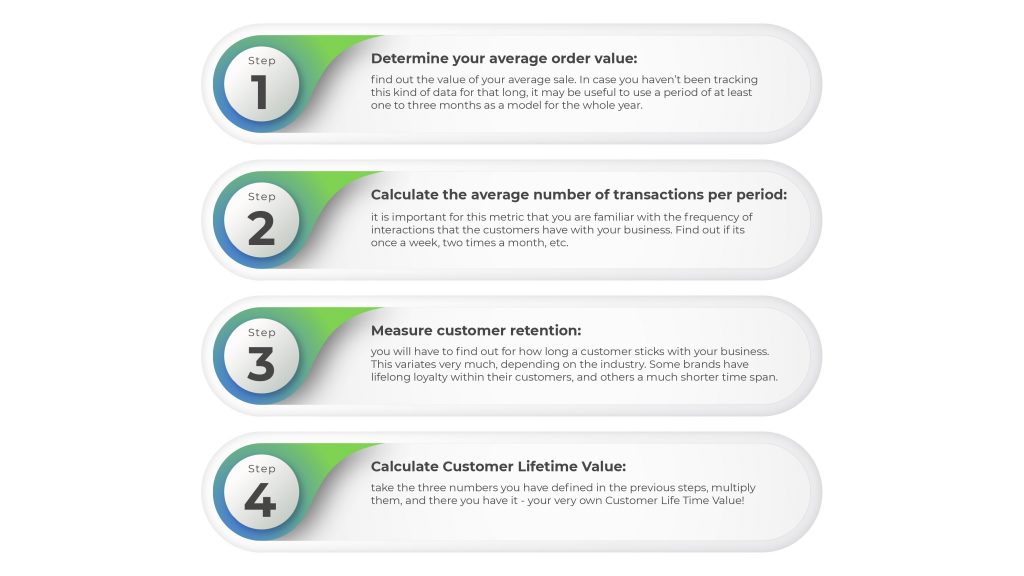 Step
1

Determine your average order value:

find out the value of your average sale. In case you haven't been tracking this kind of data for that long, it may be useful to use a period of at least one to three months as a model for the whole year.

Step
2

Calculate the average number of transactions per period:

it is important for this metric that you are familiar with the frequency of interactions that the customers have with your business. Find out if its once a week, two times a month, etc.

Step
3

Measure customer retention:

you will have to find out for how long a customer sticks with your business. This variates very much, depending on the industry. Some brands have lifelong loyalty within their customers, and others a much shorter time span.

Step
4

Calculate Customer Lifetime Value:

take the three numbers you have defined in the previous steps, multiply them, and there you have it - your very own Customer Life Time Value!